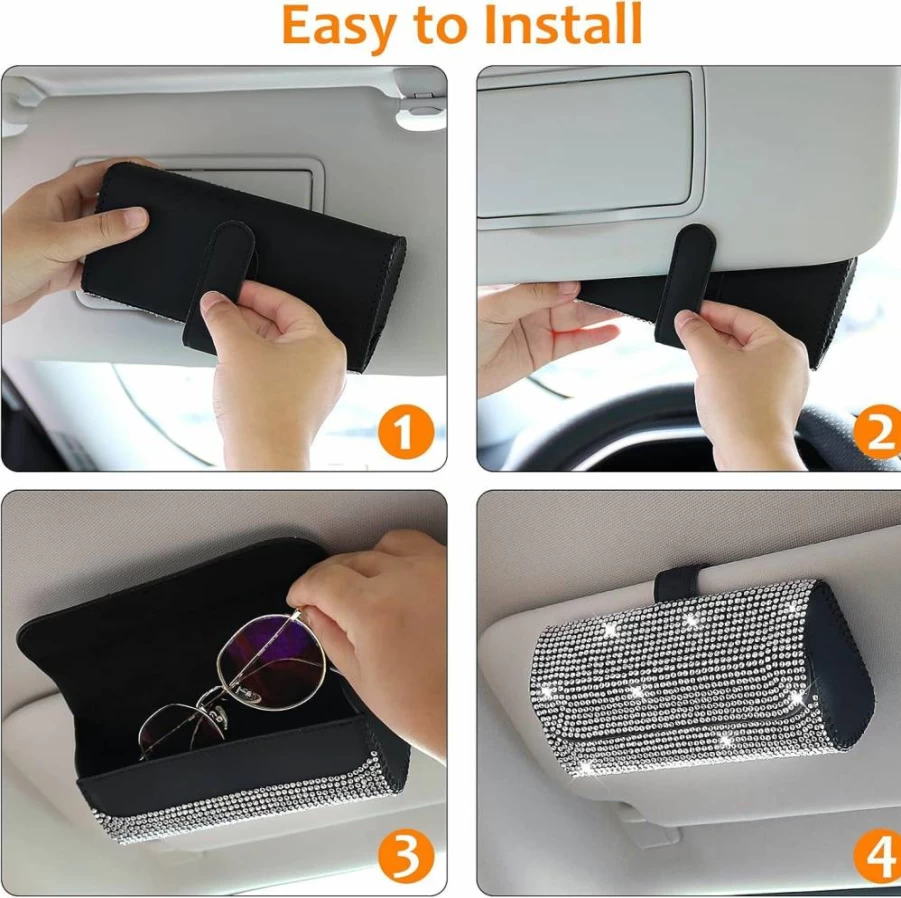 Easy to Install

1

2

3

4